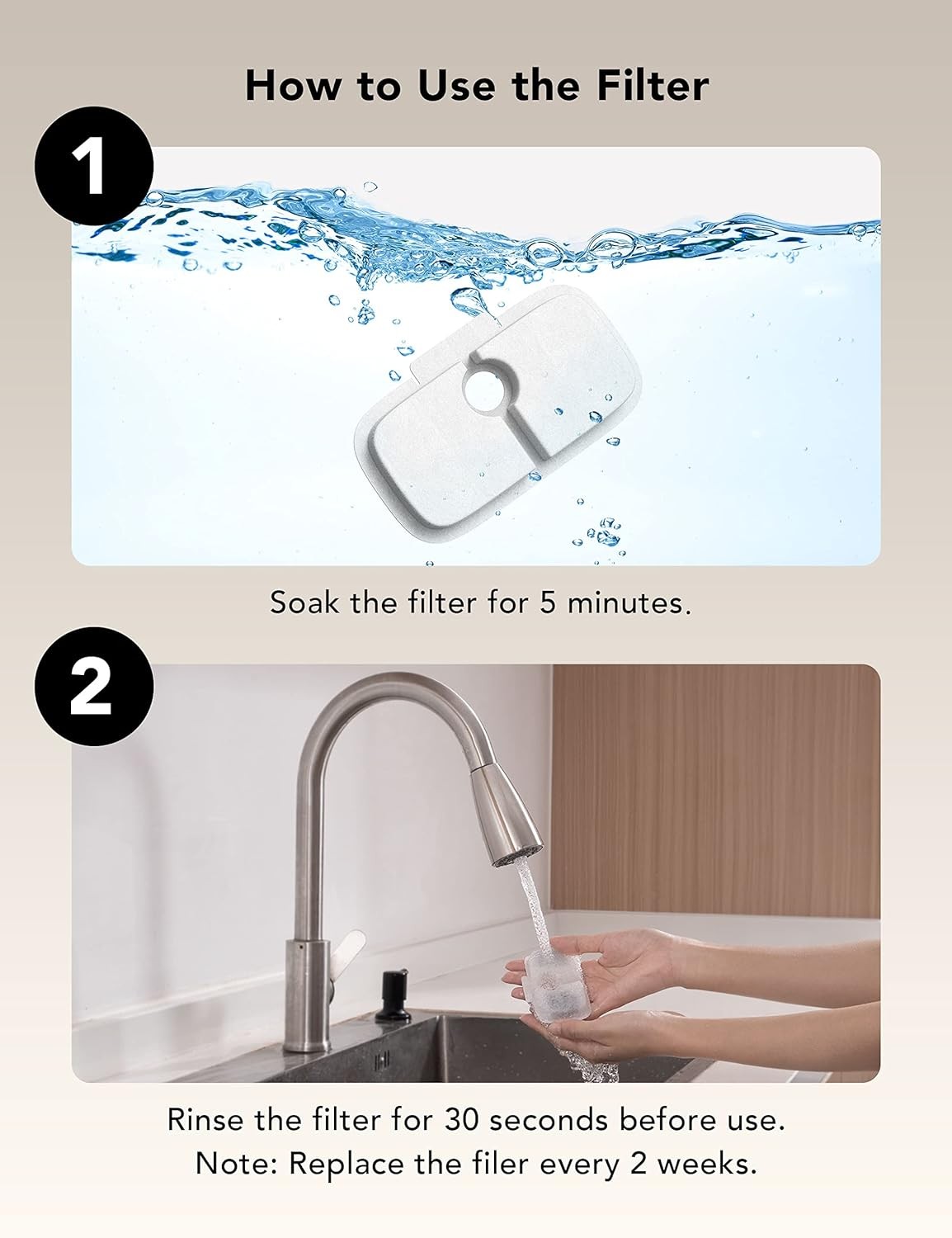 How to Use the Filter

1

Soak the filter for 5 minutes.

2

Rinse the filter for 30 seconds before use.
Note: Replace the filer every 2 weeks.